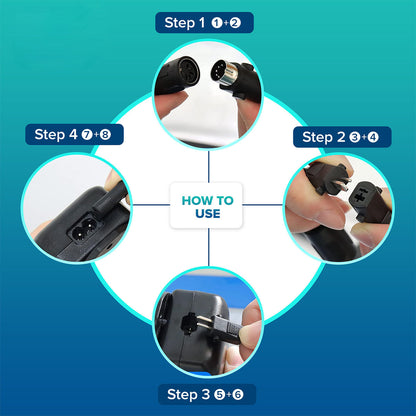 Step 1 ❶+❷

Step 4 ❼+❽

Step 2 ❸+❹

HOW TO USE

Step 3 ❺+❻